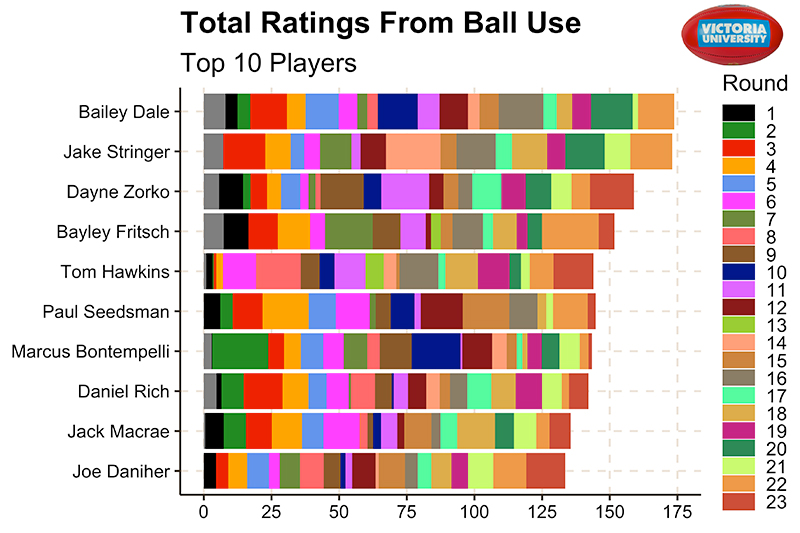 Total Ratings From Ball Use

Top 10 Players

VICTORIA UNIVERSITY

Bailey Dale
Jake Stringer
Dayne Zorko
Bayley Fritsch
Tom Hawkins
Paul Seedsman
Marcus Bontempelli
Daniel Rich
Jack Macrae
Joe Daniher

0 25 50 75 100 125 150 175

Round
1
2
3
4
5
6
7
8
9
10
11
12
13
14
15
16
17
18
19
20
21
22
23