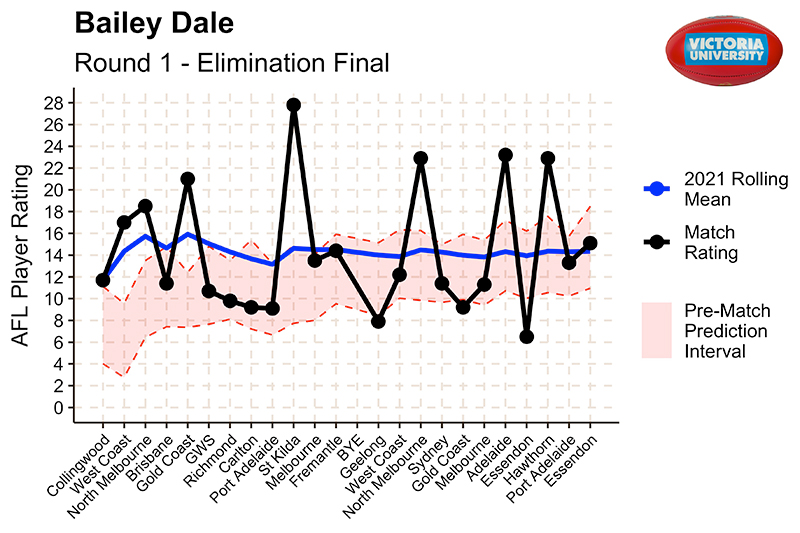 Bailey Dale

Round 1 - Elimination Final

VICTORIA UNIVERSITY

AFL Player Rating

28
26
24
22
20
18
16
14
12
10
8
6
4
2
0

Collingwood
West Coast
North Melbourne
Brisbane
Gold Coast
GWS
Richmond
Carlton
Port Adelaide
St Kilda
Melbourne
Fremantle
BYE
Geelong
West Coast
North Melbourne
Sydney
Gold Coast
Melbourne
Adelaide
Essendon
Hawthorn
Port Adelaide
Essendon

2021 Rolling Mean

Match Rating

Pre-Match Prediction Interval