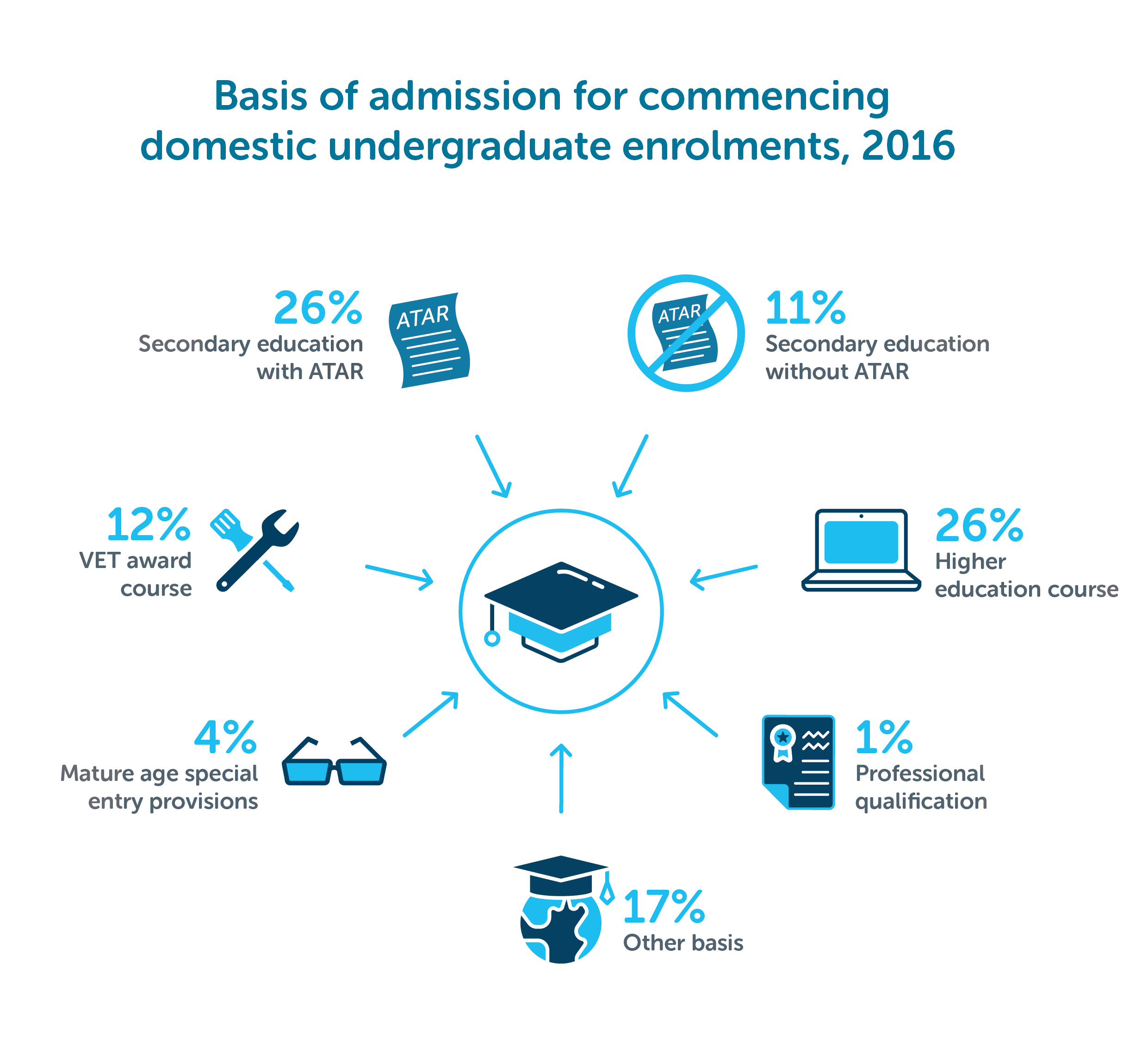 Basis of admission for commencing domestic undergraduate enrolments, 2016

26%
Secondary education with ATAR

ATAR

ATAR

11%
Secondary education without ATAR

12%
VET award course

26%
Higher education course

4%
Mature age special entry provisions

1%
Professional qualification

17%
Other basis