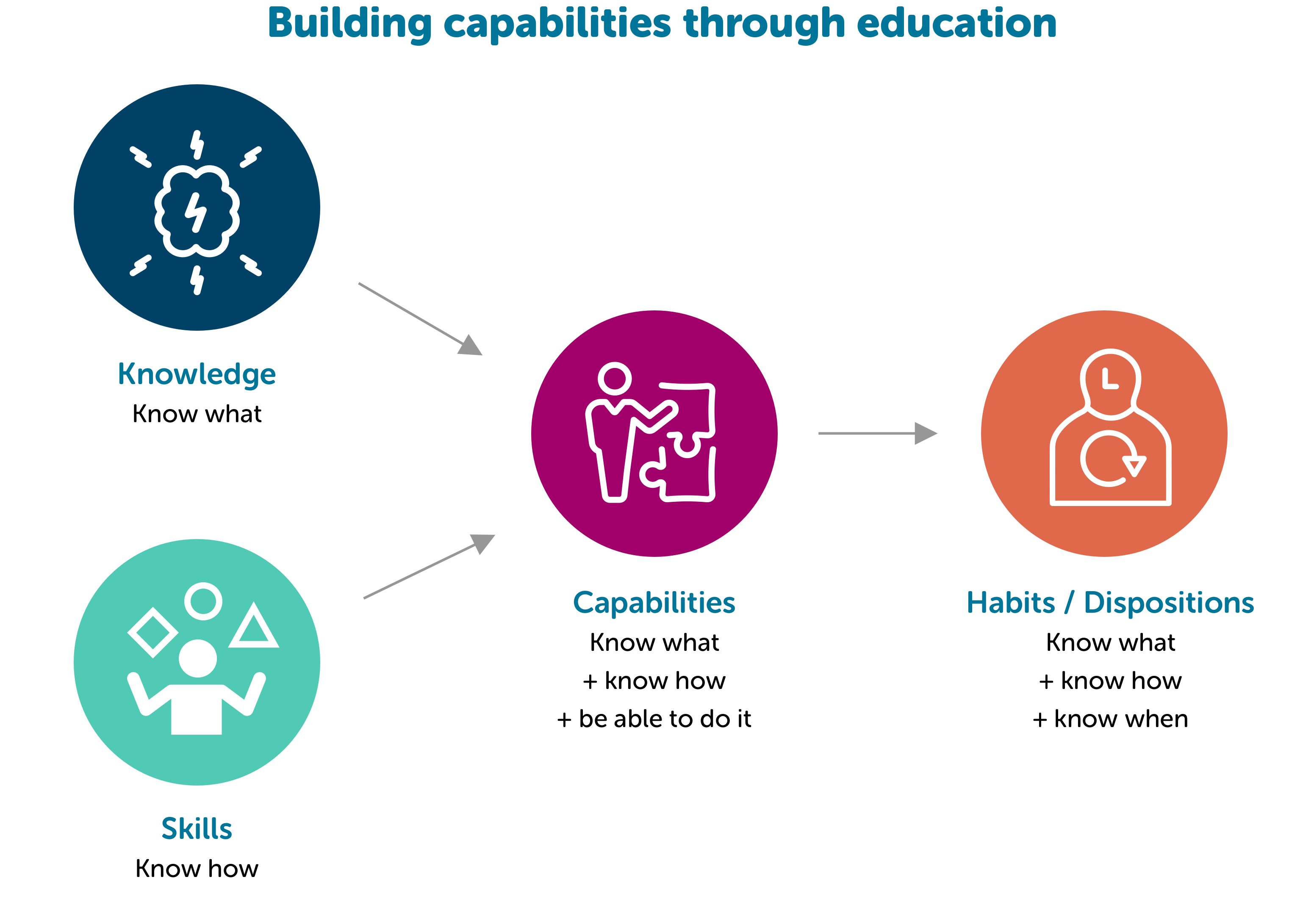 Building capabilities through education

Knowledge
Know what

Skills
Know how

Capabilities
Know what
+ know how
+ be able to do it

Habits / Dispositions
Know what
+ know how
+ know when